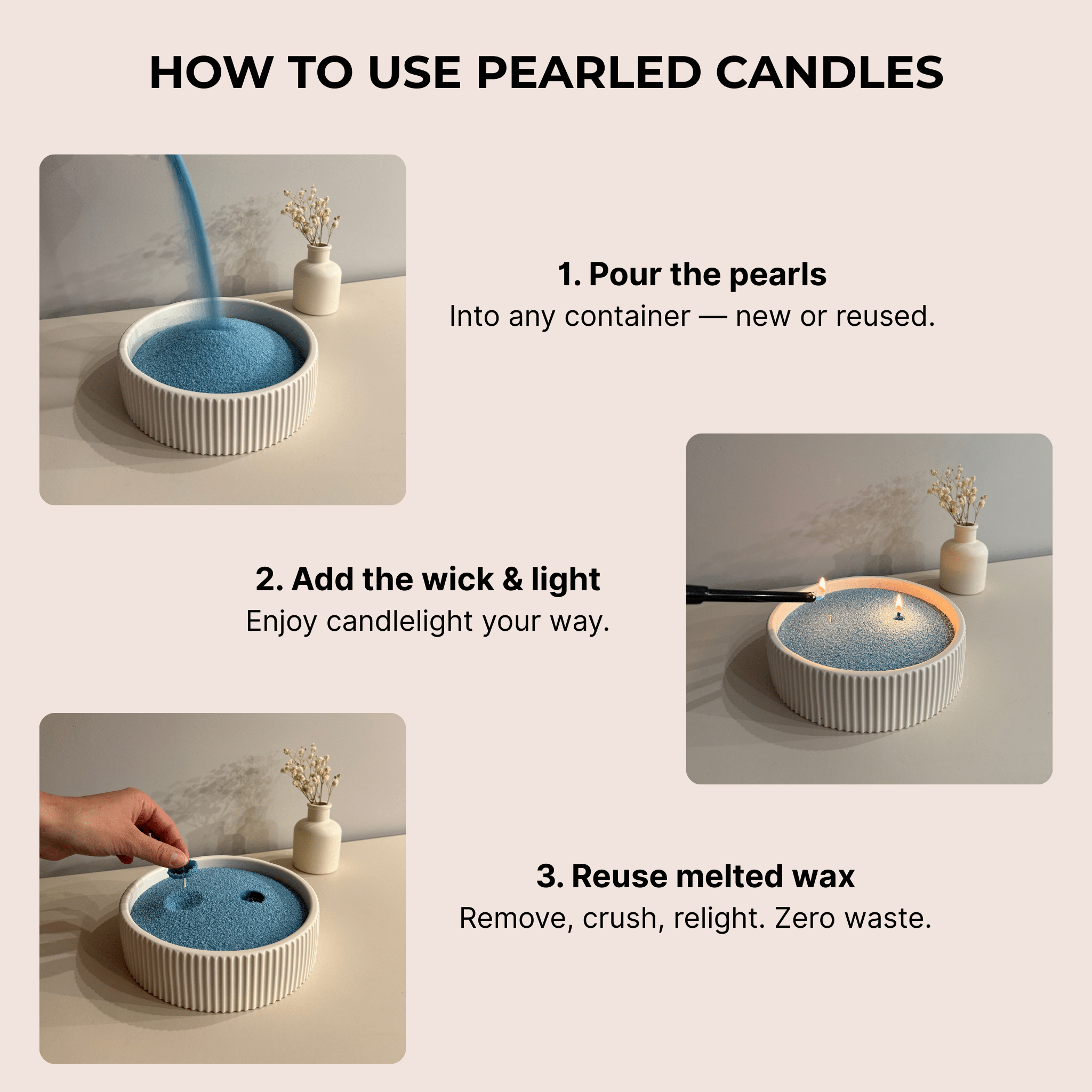 HOW TO USE PEARLED CANDLES

1. Pour the pearls
Into any container — new or reused.

2. Add the wick & light
Enjoy candlelight your way.

3. Reuse melted wax
Remove, crush, relight. Zero waste.